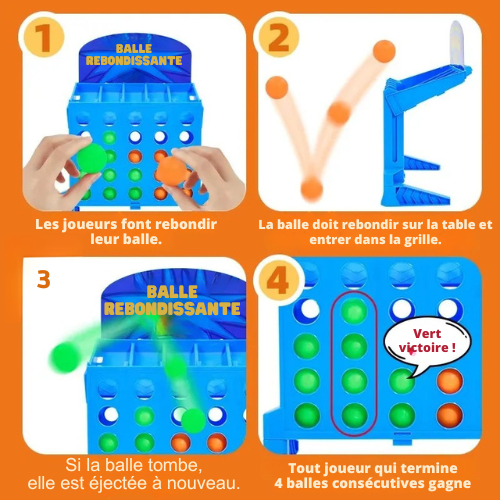 1

BALLE REBONDISSANTE

Les joueurs font rebondir leur balle.

2

La balle doit rebondir sur la table et entrer dans la grille.

3

BALLE REBONDISSANTE

Si la balle tombe, elle est éjectée à nouveau.

4

Vert victoire !

Tout joueur qui termine 4 balles consécutives gagne